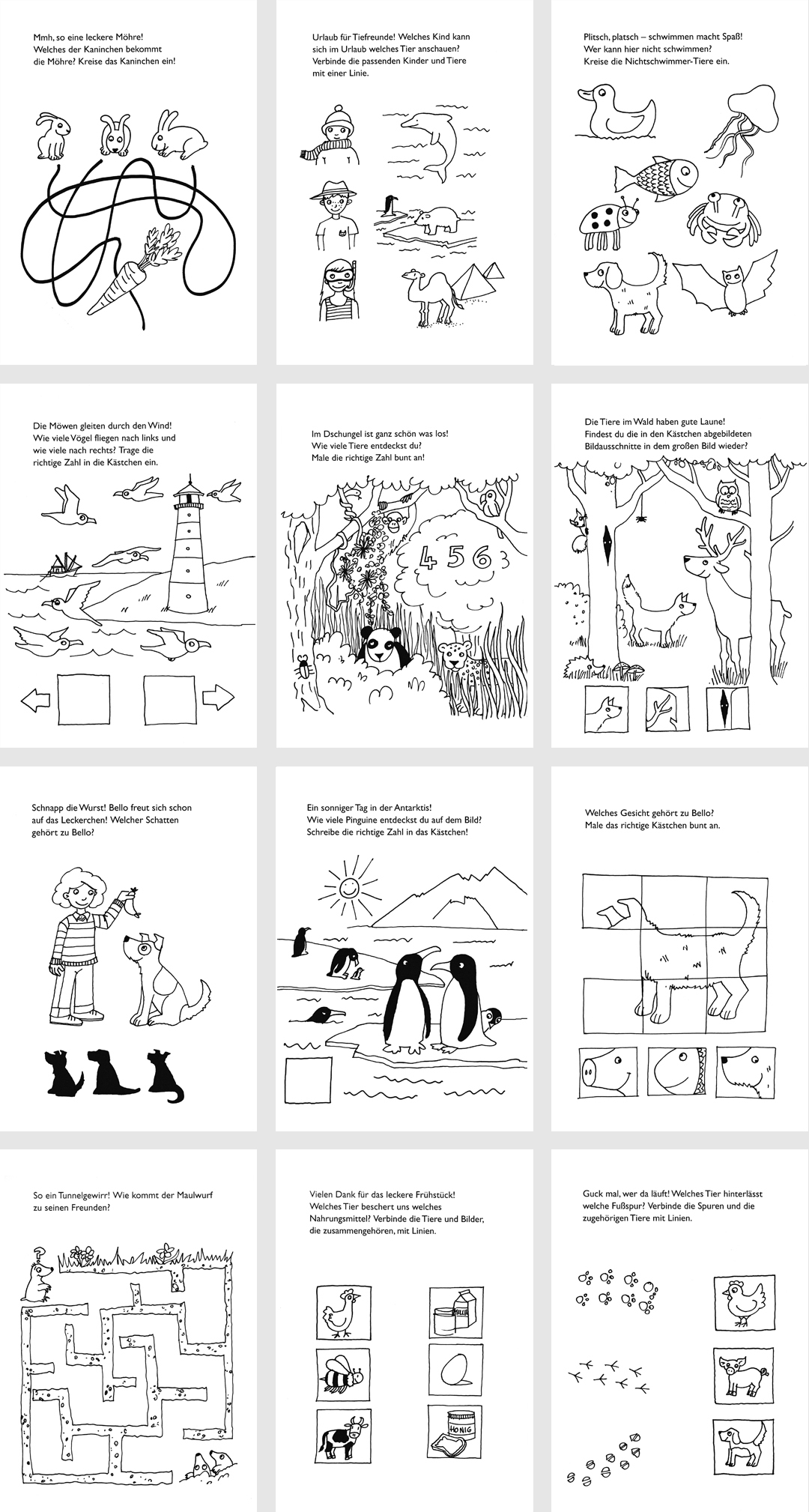 Mmh, so eine leckere Möhre! Welches der Kaninchen bekommt die Möhre? Kreise das Kaninchen ein!

Urlaub für Tiefreunde! Welches Kind kann sich im Urlaub welches Tier anschauen? Verbinde die passenden Kinder und Tiere mit einer Linie.

Plitsch, platsch – schwimmen macht Spaß! Wer kann hier nicht schwimmen? Kreise die Nichtschwimmer-Tiere ein.

Die Möwen gleiten durch den Wind! Wie viele Vögel fliegen nach links und wie viele nach rechts? Trage die richtige Zahl in die Kästchen ein.

Im Dschungel ist ganz schön was los! Wie viele Tiere entdeckst du? Male die richtige Zahl bunt an!

4 5 6

Die Tiere im Wald haben gute Laune! Findest du die in den Kästchen abgebildeten Bildausschnitte in dem großen Bild wieder?

Schnapp die Wurst! Bello freut sich schon auf das Leckerchen! Welcher Schatten gehört zu Bello?

Ein sonniger Tag in der Antarktis! Wie viele Pinguine entdeckst du auf dem Bild? Schreibe die richtige Zahl in das Kästchen!

Welches Gesicht gehört zu Bello? Male das richtige Kästchen bunt an.

So ein Tunnelgewirr! Wie kommt der Maulwurf zu seinen Freunden?

?

Vielen Dank für das leckere Frühstück! Welches Tier beschert uns welches Nahrungsmittel? Verbinde die Tiere und Bilder, die zusammengehören, mit Linien.

MILCH

HONIG

Guck mal, wer da läuft! Welches Tier hinterlässt welche Fußspur? Verbinde die Spuren und die zugehörigen Tiere mit Linien.